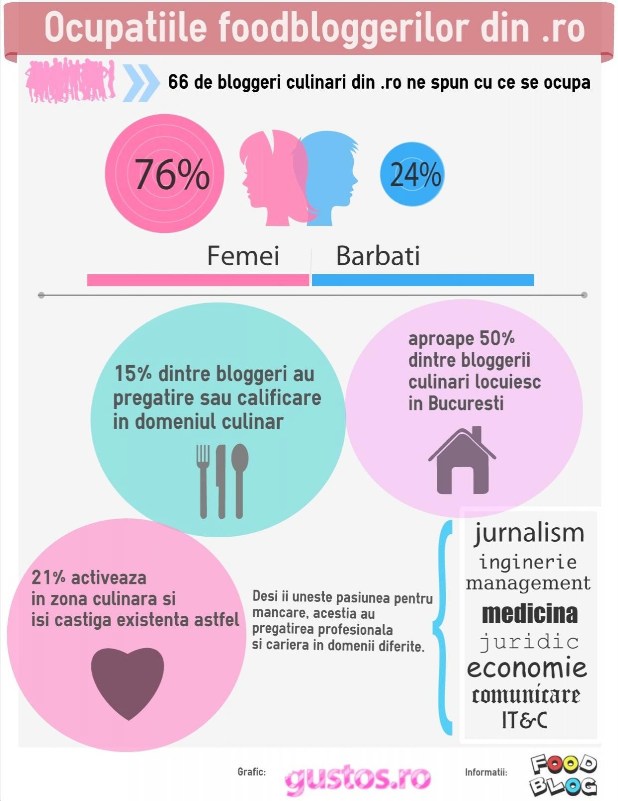 Ocupatiile foodbloggerilor din .ro

66 de bloggeri culinari din .ro ne spun cu ce se ocupa

76%

24%

Femei

Barbati

15% dintre bloggeri au pregatire sau calificare in domeniul culinar

aproape 50% dintre bloggerii culinari locuiesc in Bucuresti

21% activeaza in zona culinara si isi castiga existenta astfel

Desi ii uneste pasiunea pentru mancare, acestia au pregatirea profesionala si cariera in domenii diferite.

jurnalism
inginerie
management
medicina
juridic
economie
comunicare
IT&C

Grafic: gustos.ro

Informatii: FOOD BLOG